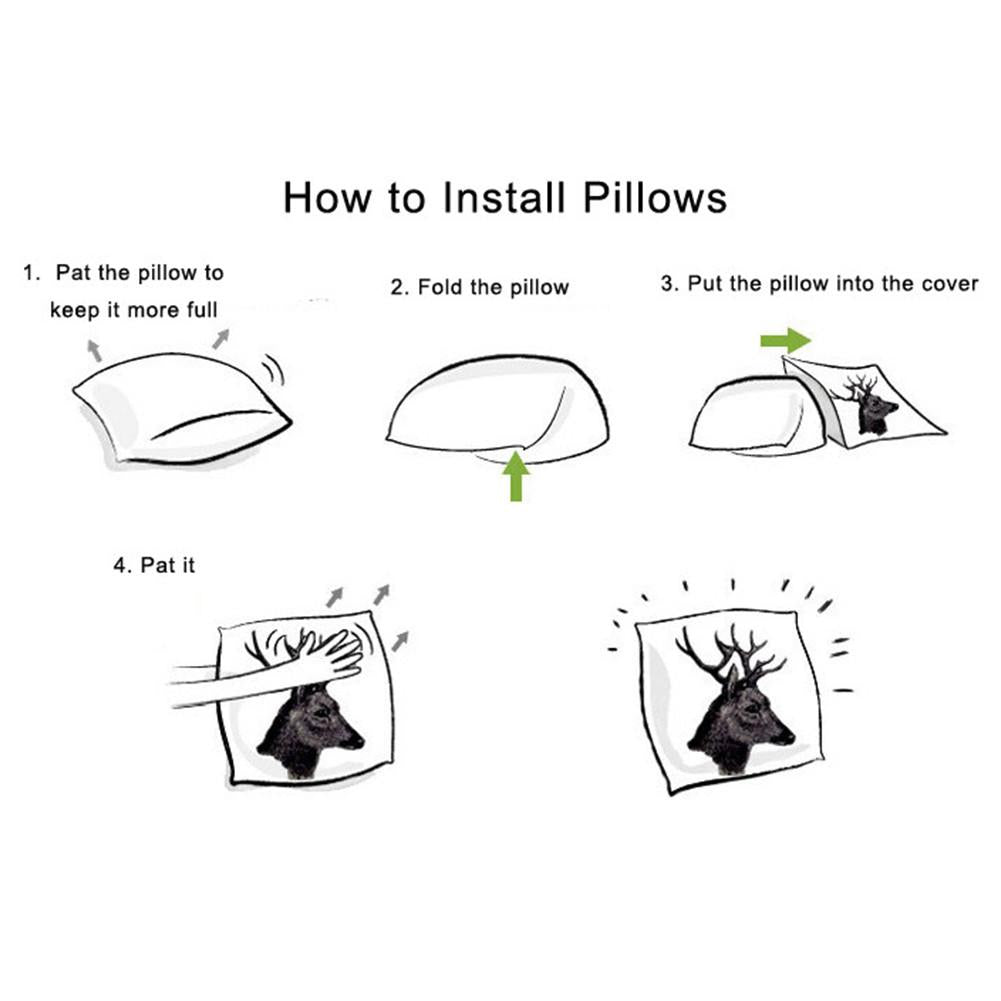 How to Install Pillows

1. Pat the pillow to keep it more full

2. Fold the pillow

3. Put the pillow into the cover

4. Pat it